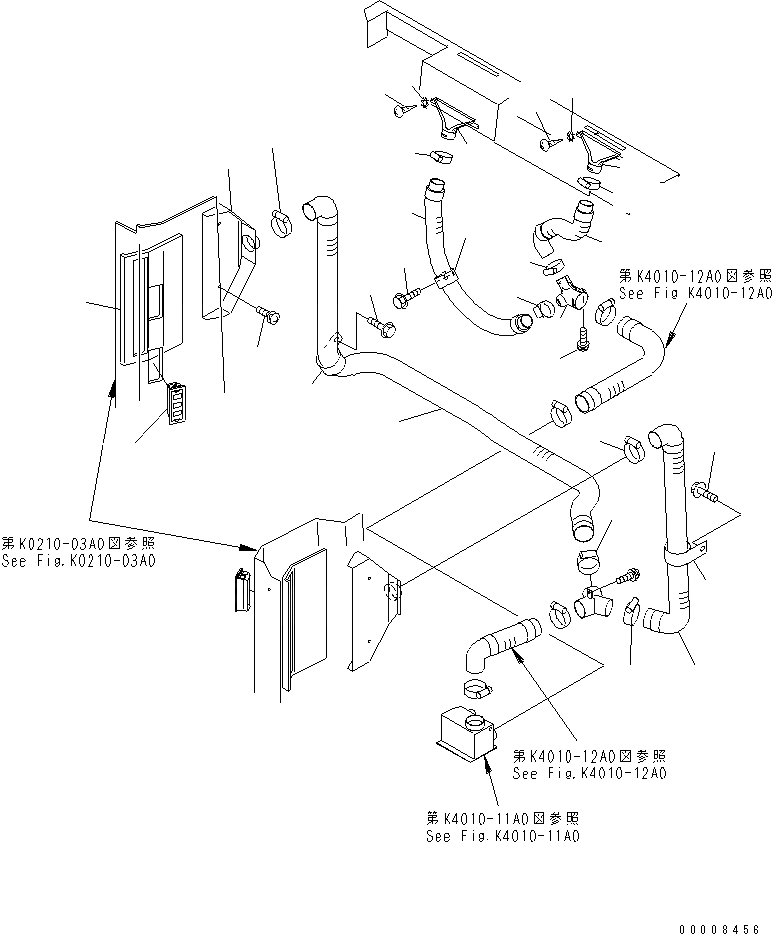 第K4010-12A0図参照
See Fig K4010-12A0

第K0210-03A0図参照
See Fig.K0210-03A0

第K4010-12A0図参照
See Fig.K4010-12A0

第K4010-11A0図参照
See Fig.K4010-11A0

00008456