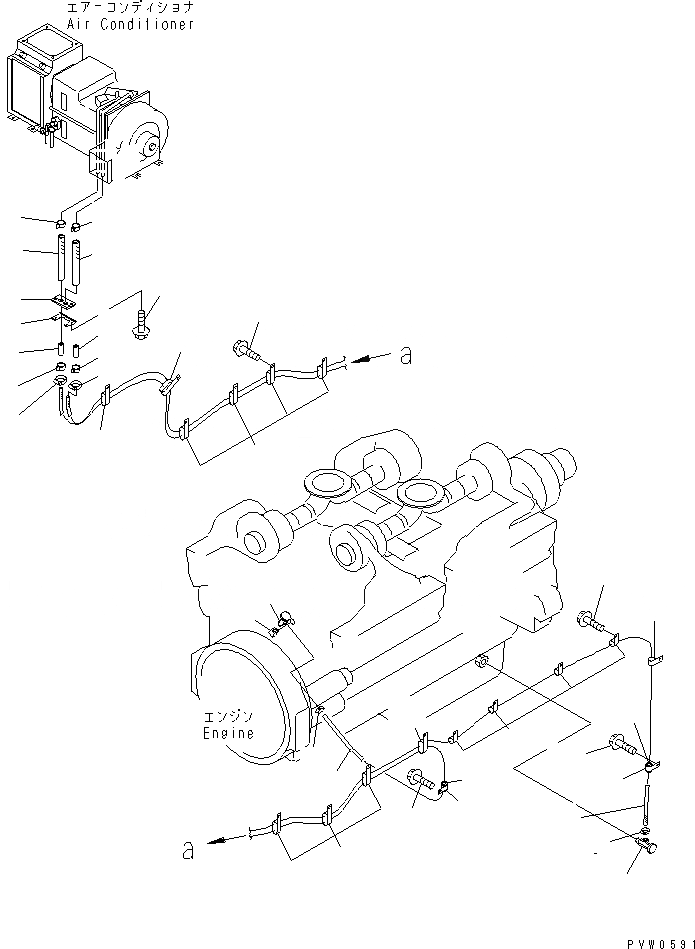 エアーコンディショナ
Air Conditioner

a

エンジン
Engine

a

PVW0591