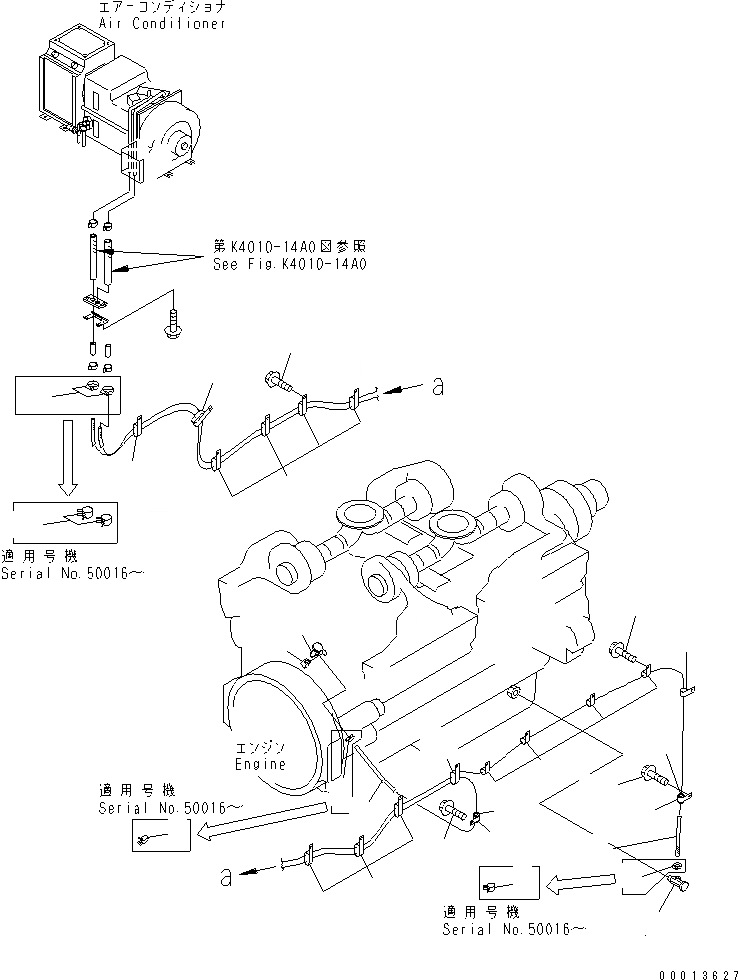 エアーコンディショナ
Air Conditioner

第K4010-14A0図参照
See Fig.K4010-14A0

a

適用号機
Serial No.50016～

エンジン
Engine

適用号機
Serial No.50016～

a

適用号機
Serial No.50016～

00013627