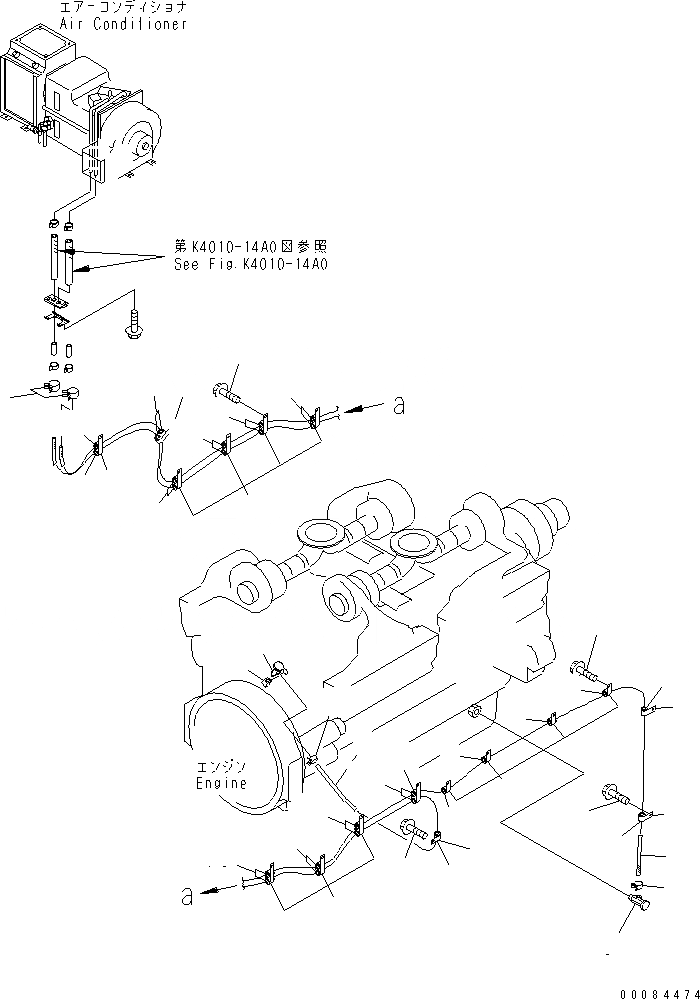 エアーコンディショナ
Air Conditioner

第K4010-14A0図参照
See Fig.K4010-14A0

a

エンジン
Engine

a

00084474