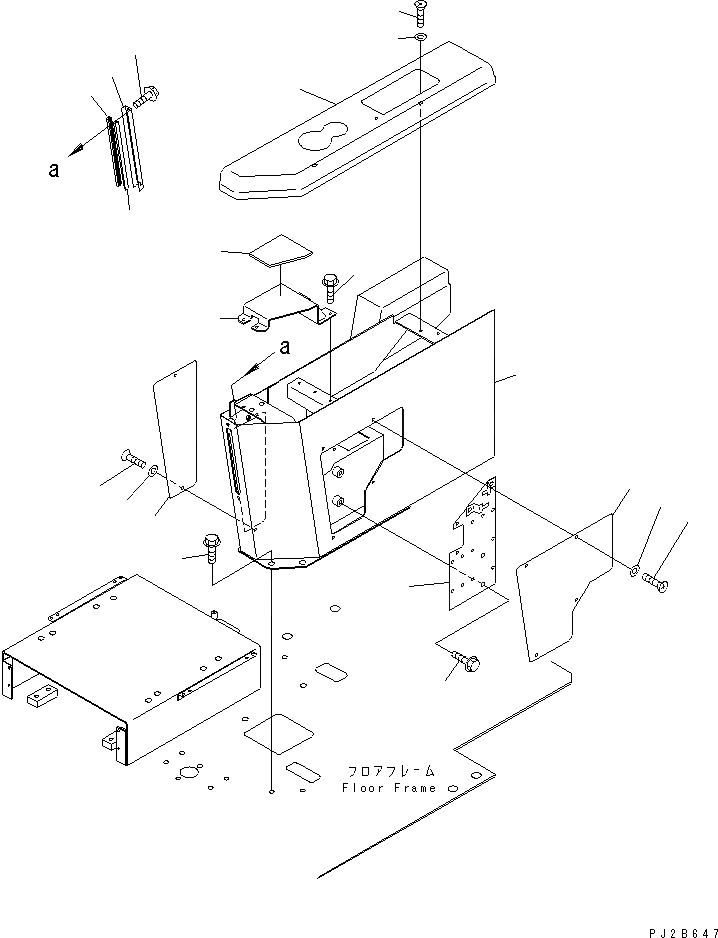 a

a

フロアフレーム
Floor Frame

PJ2B647