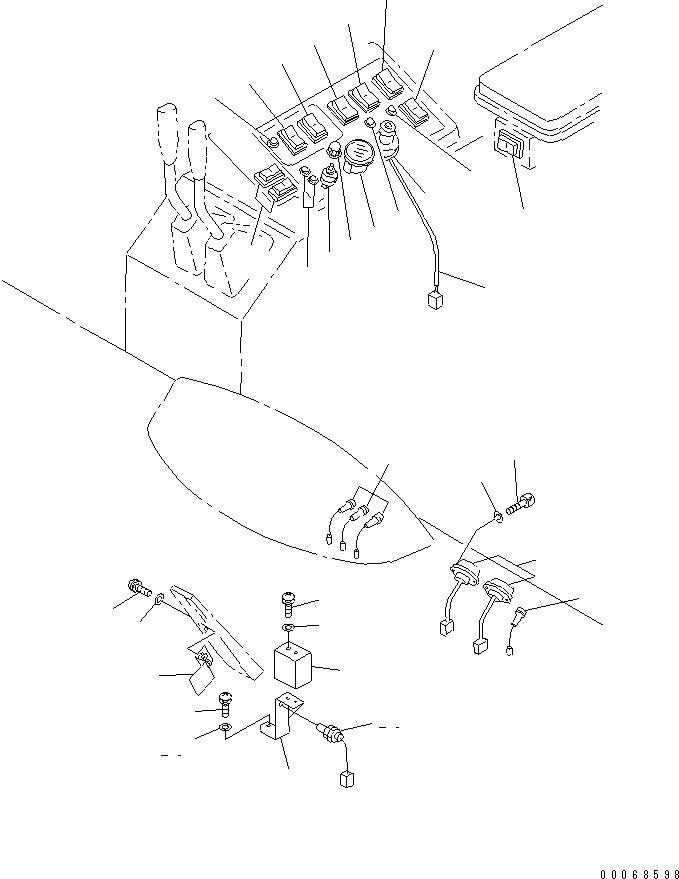 00068598