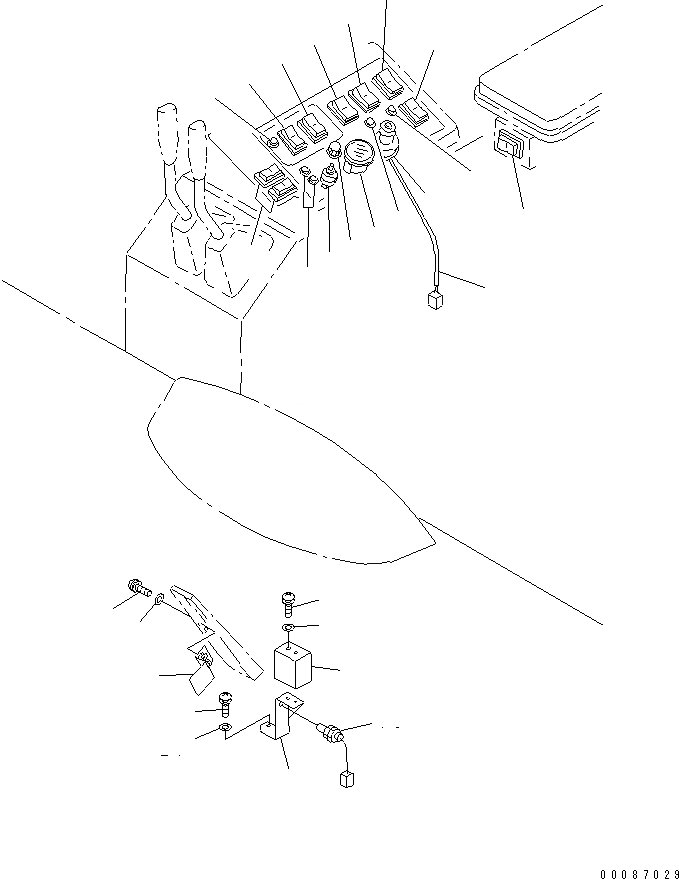 00087029