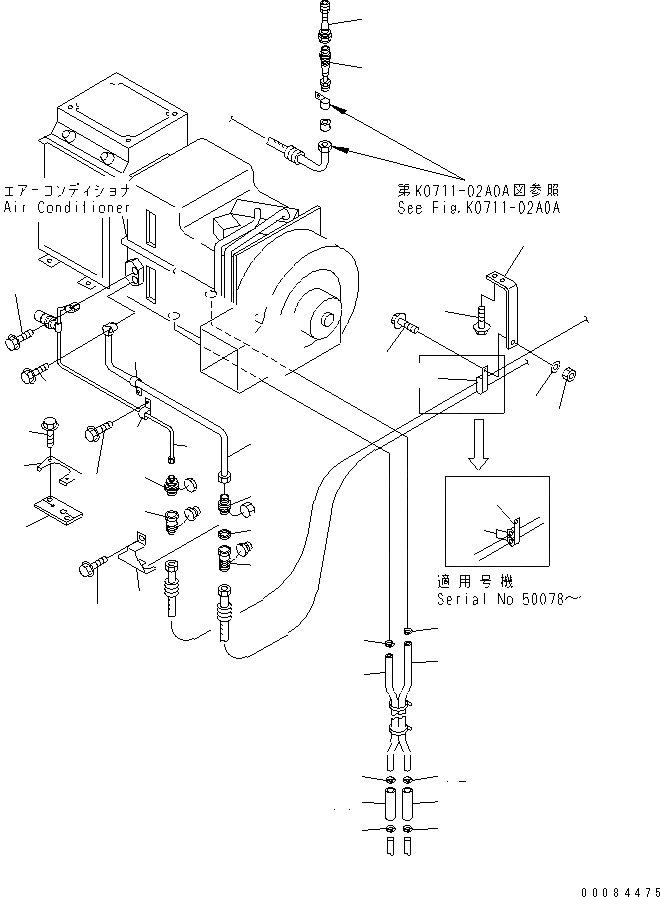 エアーコンディショナ
Air Conditioner

第K0711-02A0A図参照
See Fig.K0711-02A0A

適用号機
Serial No 50078～

00084475