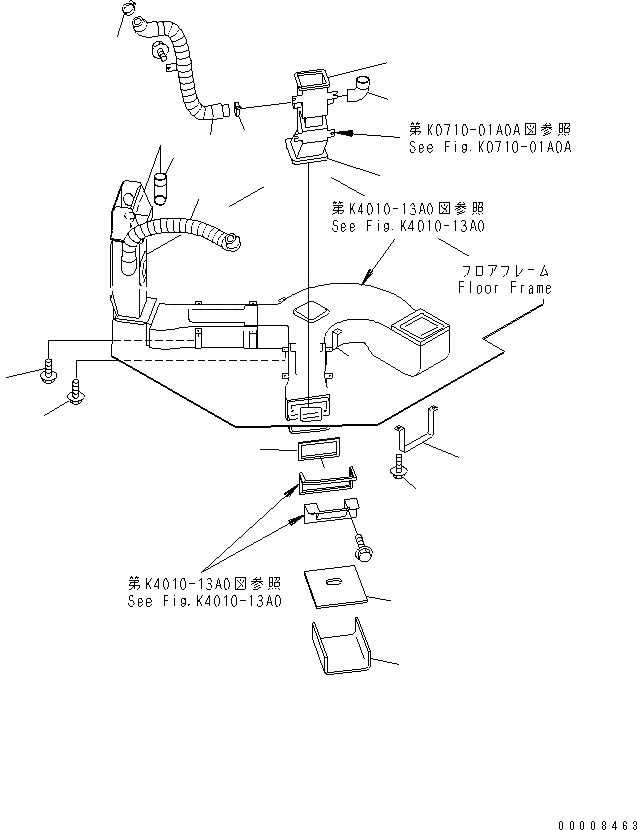 第K0710-01A0A図参照
See Fig.K0710-01A0A

第K4010-13A0図参照
See Fig.K4010-13A0

フロアフレーム
Floor Frame

第K4010-13A0図参照
See Fig.K4010-13A0

00008463