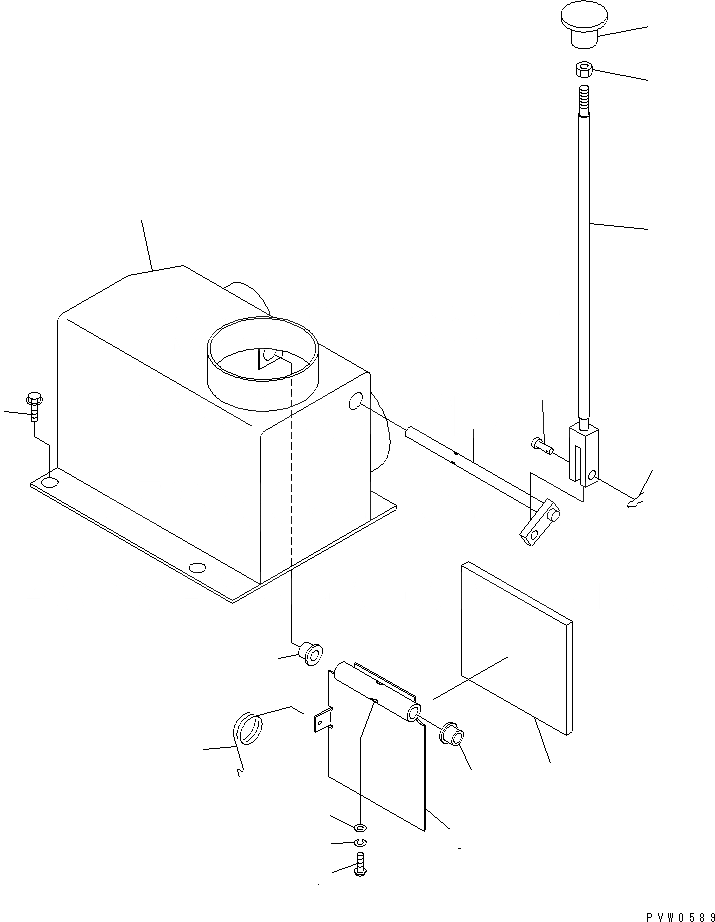 PVW0589