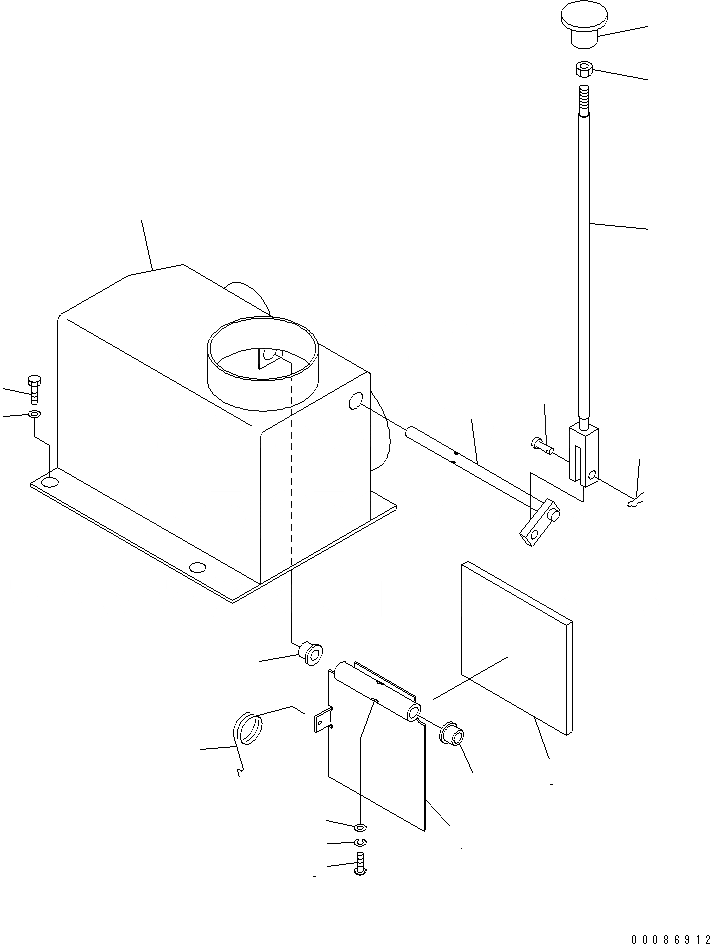 00086912