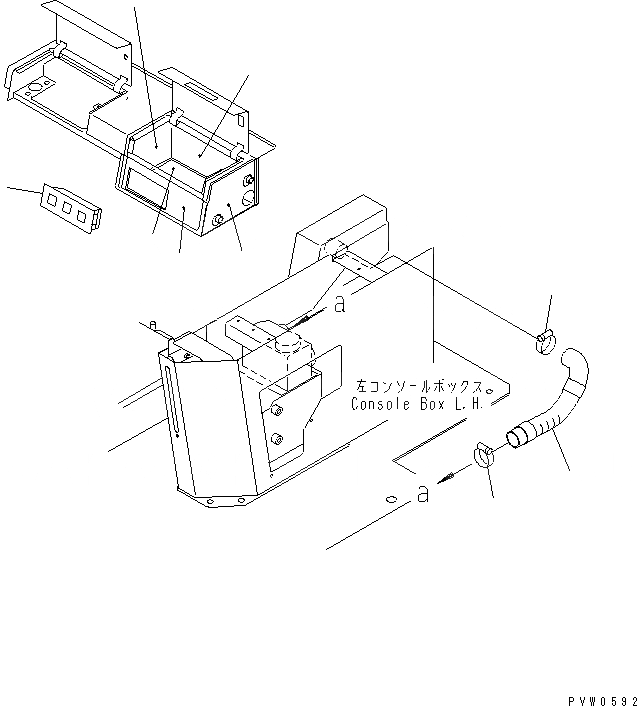 a
左コンソールボックス
Console Box L.H.
a
PVW0592