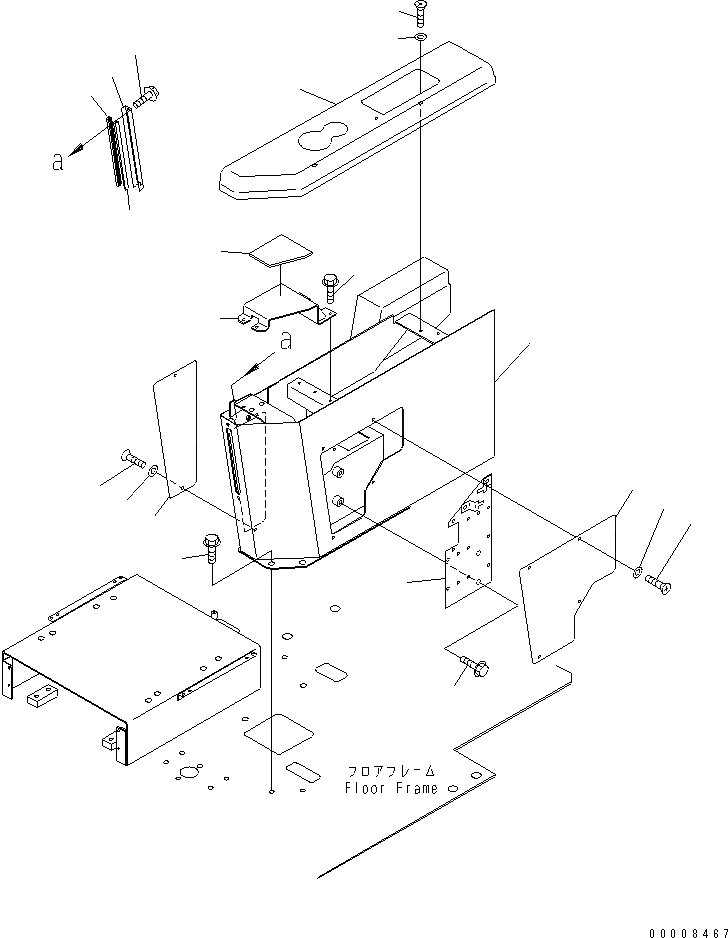 a

a

フロアフレーム
Floor Frame

00008467