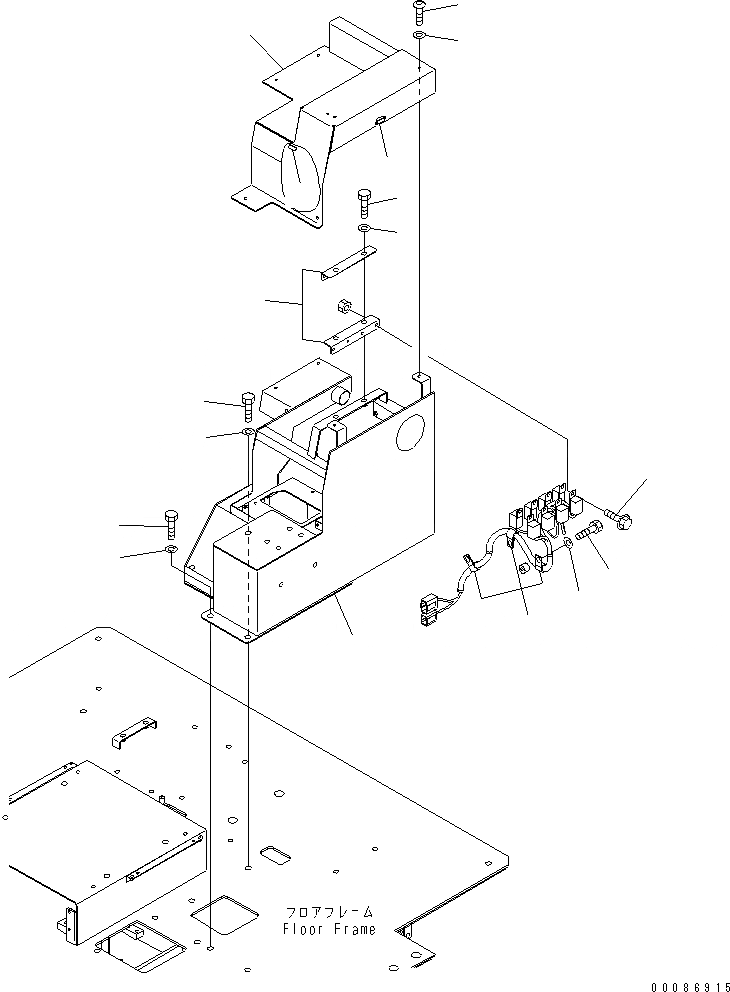 フロアフレーム
Floor Frame

00086915