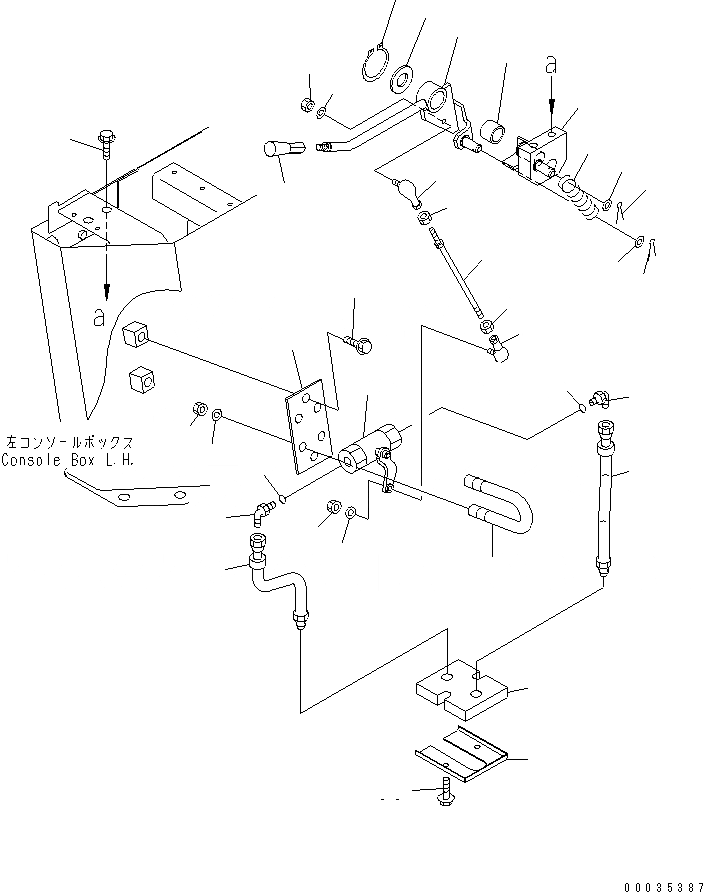 a

a

左コンソールボックス
Console Box L.H.

00035387