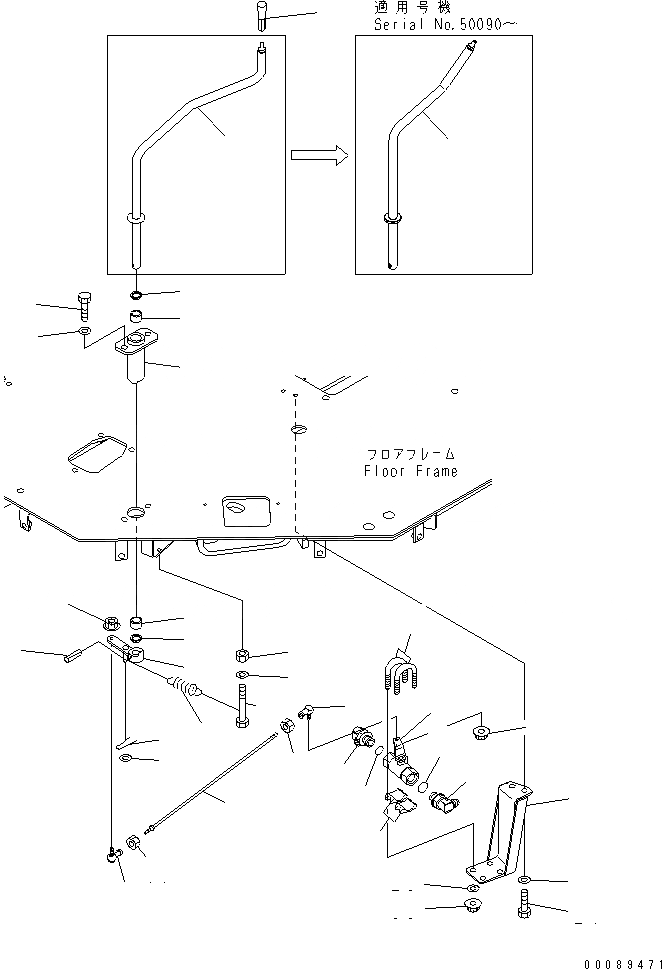 適用号機
Serial No.50090~

フロアフレーム
Floor Frame

00089471