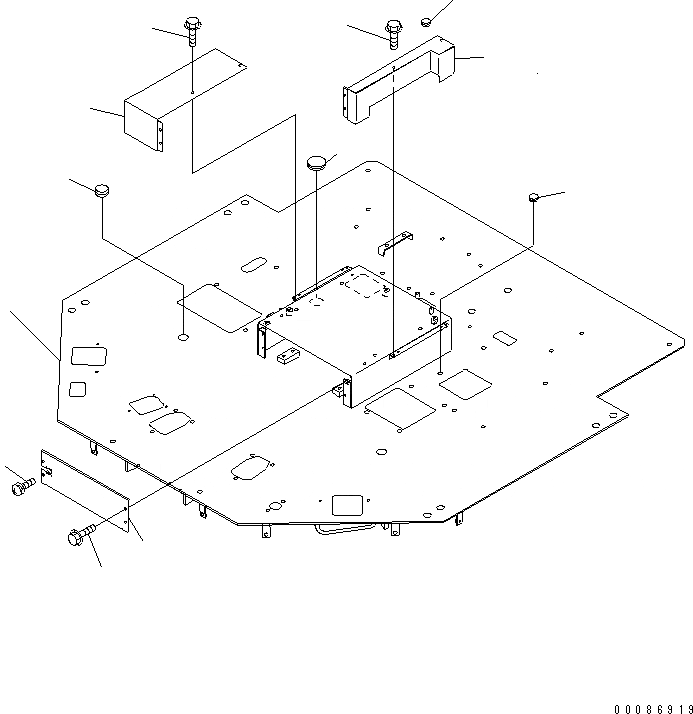 00086919