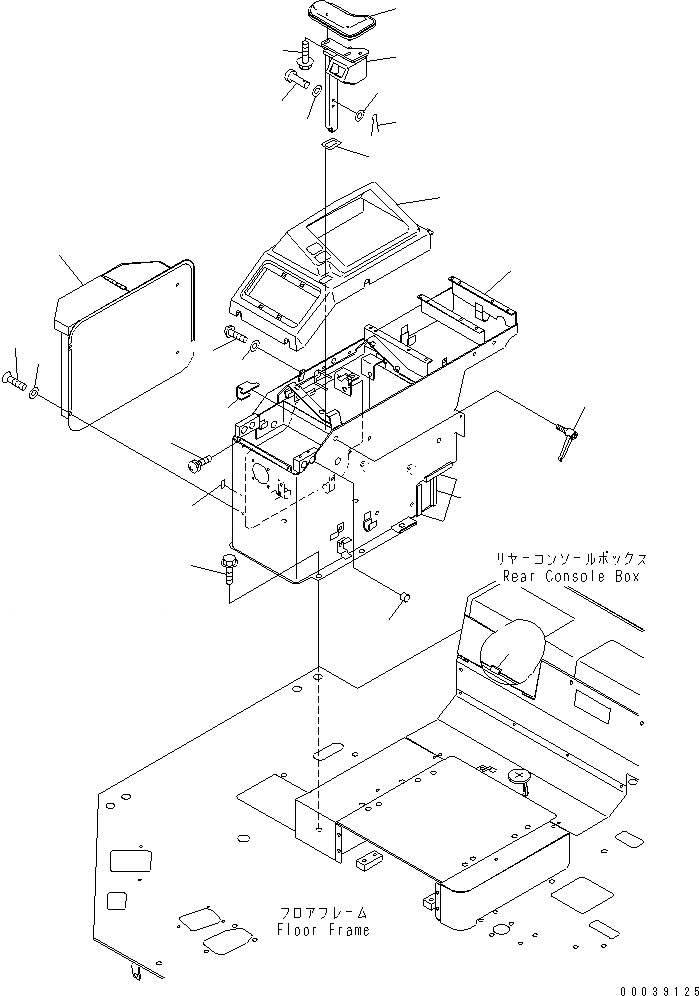 リヤーコンソールボックス
Rear Console Box

フロアフレーム
Floor Frame

00039125