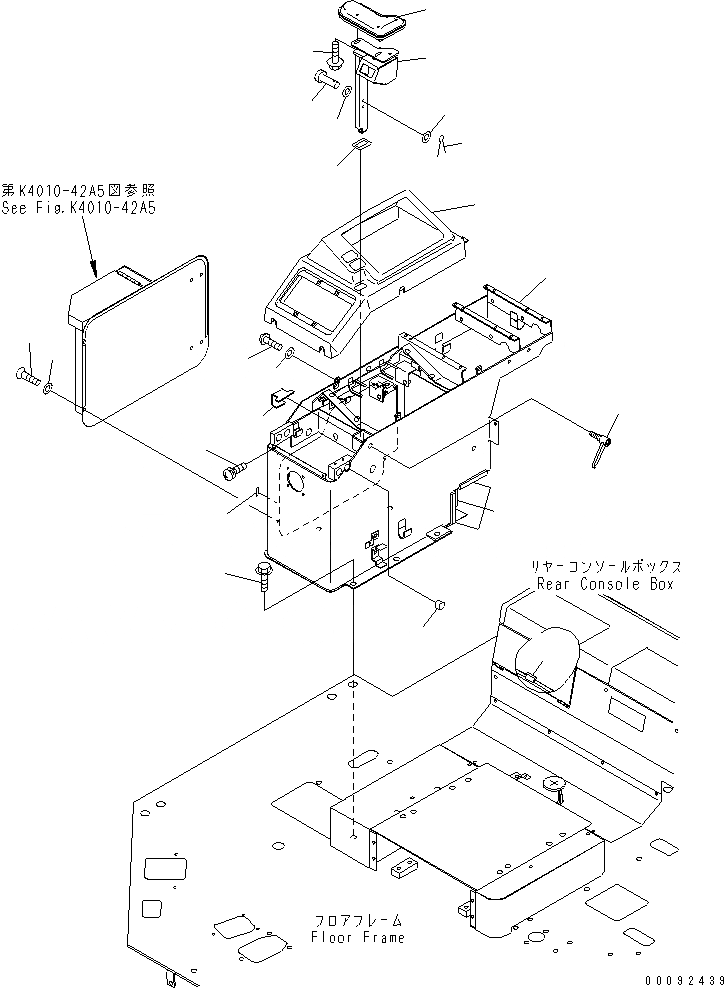 第K4010-42A5図参照
See Fig.K4010-42A5

リヤーコンソールボックス
Rear Console Box

フロアフレーム
Floor Frame

00092439