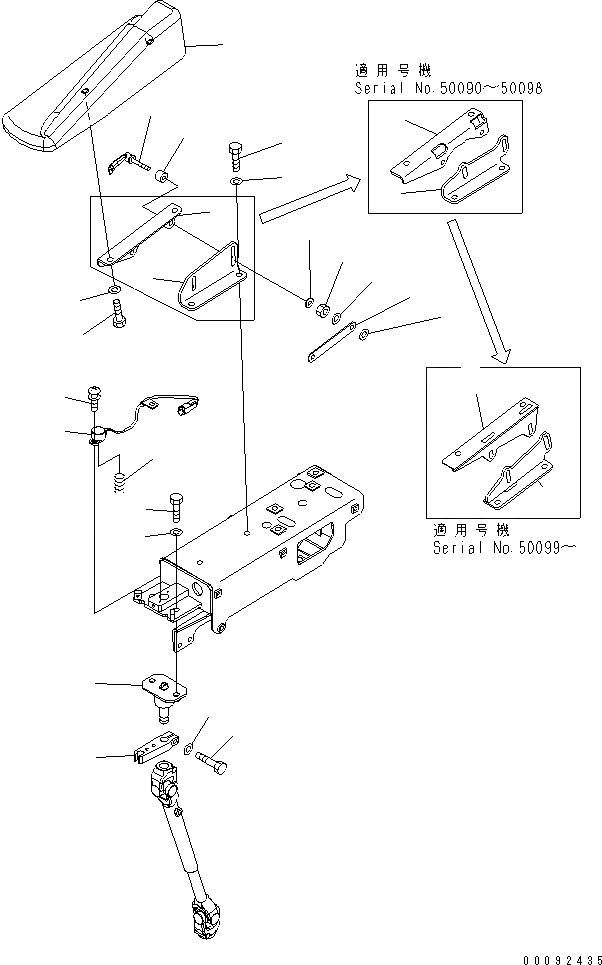 適用号機
Serial No.50090～50098

適用号機
Serial No.50099～

00092435