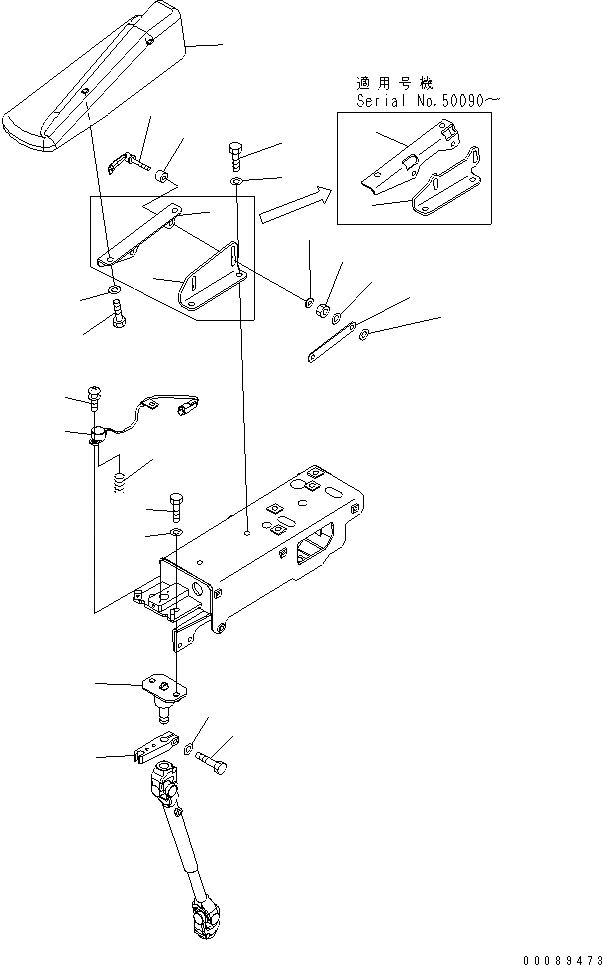 適用号機
Serial No.50090～

00089473