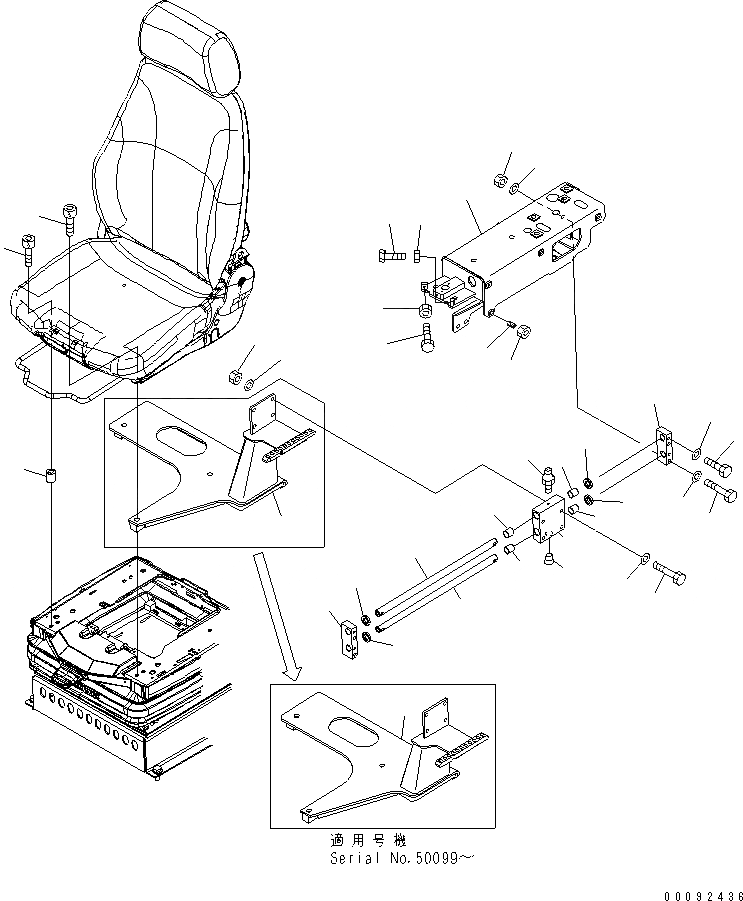 適用号機
Serial No.50099~

00092436