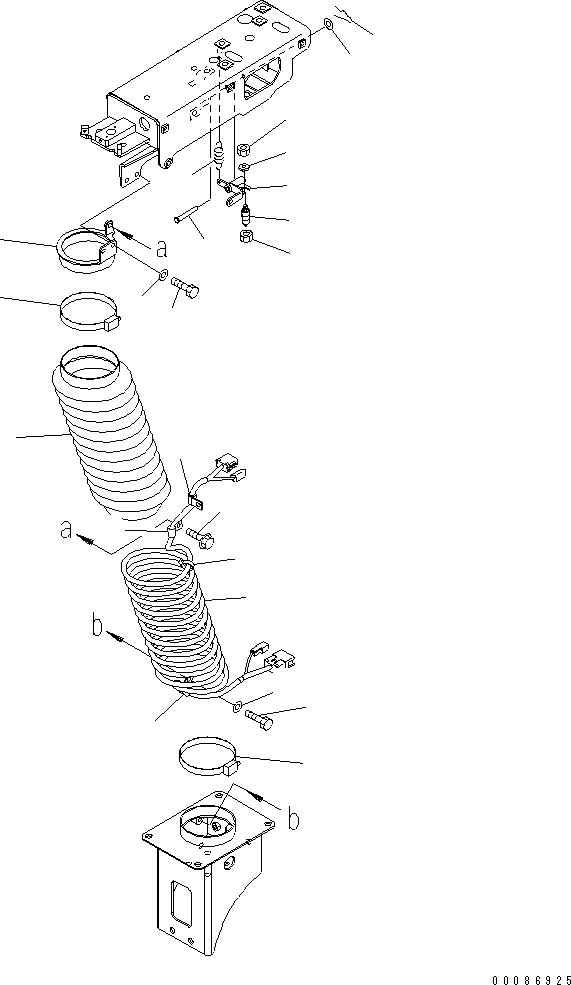 a
a
b
b
00086925