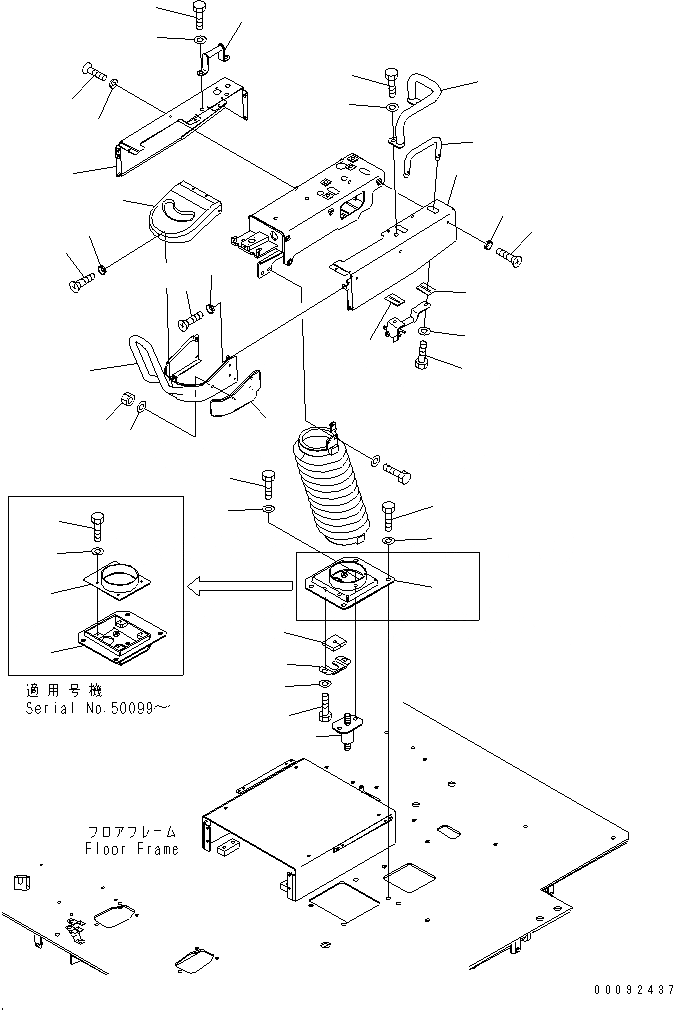 適用号機
Serial No.50099～

フロアフレーム
Floor Frame

00092437