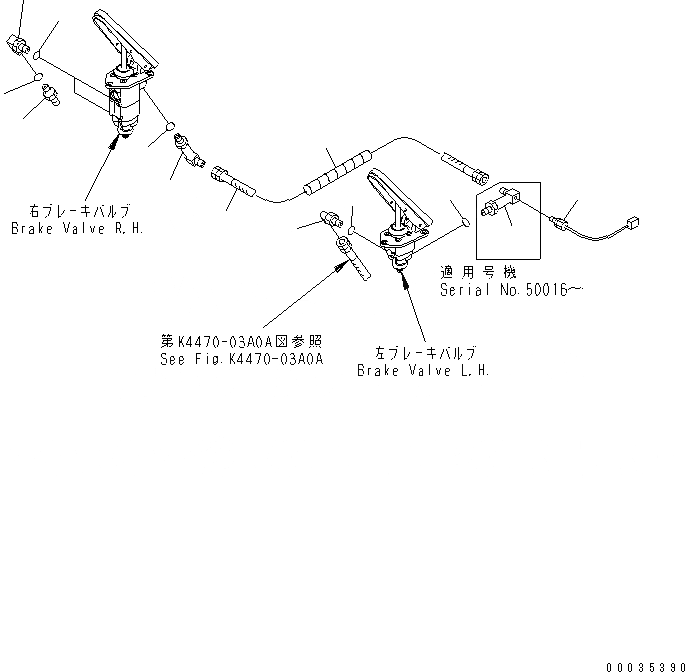 右ブレーキバルブ
Brake Valve R.H.

適用号機
Serial No.50016～

第K4470-03A0A図参照
See Fig.K4470-03A0A

左ブレーキバルブ
Brake Valve L.H.

00035390