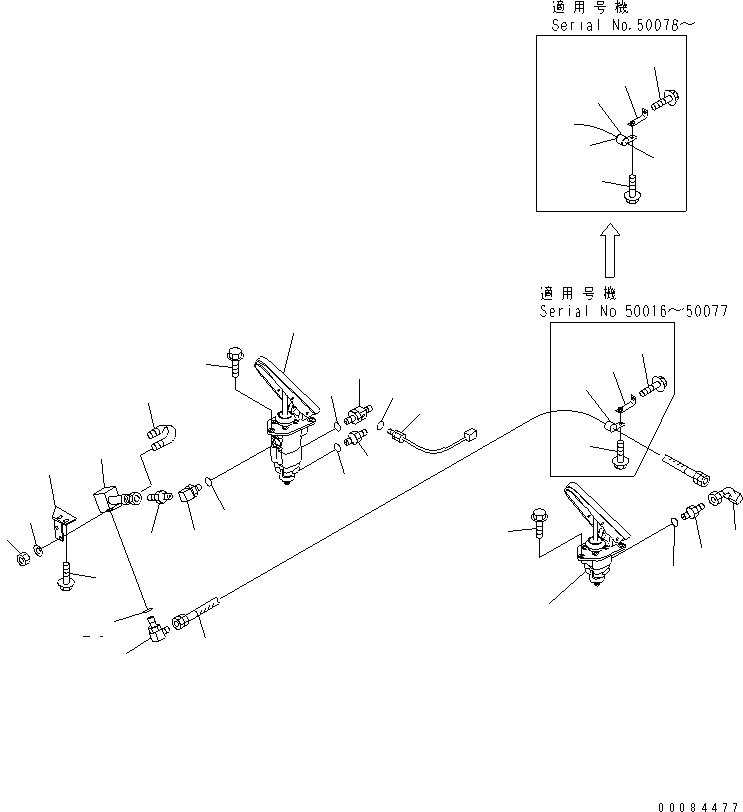 適用号機
Serial No.50078~

適用号機
Serial No 50016~50077

00084477