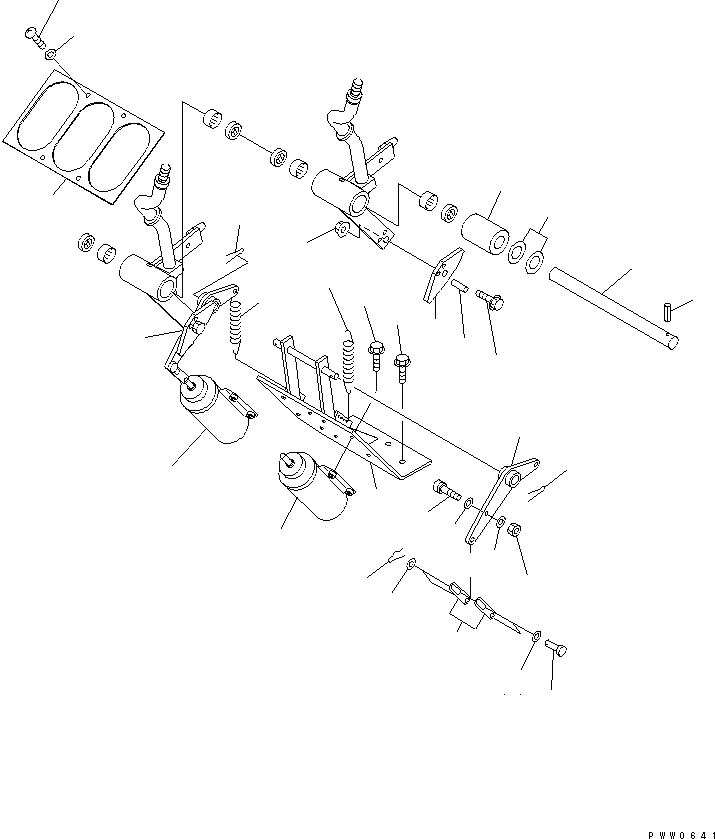 PWW0641