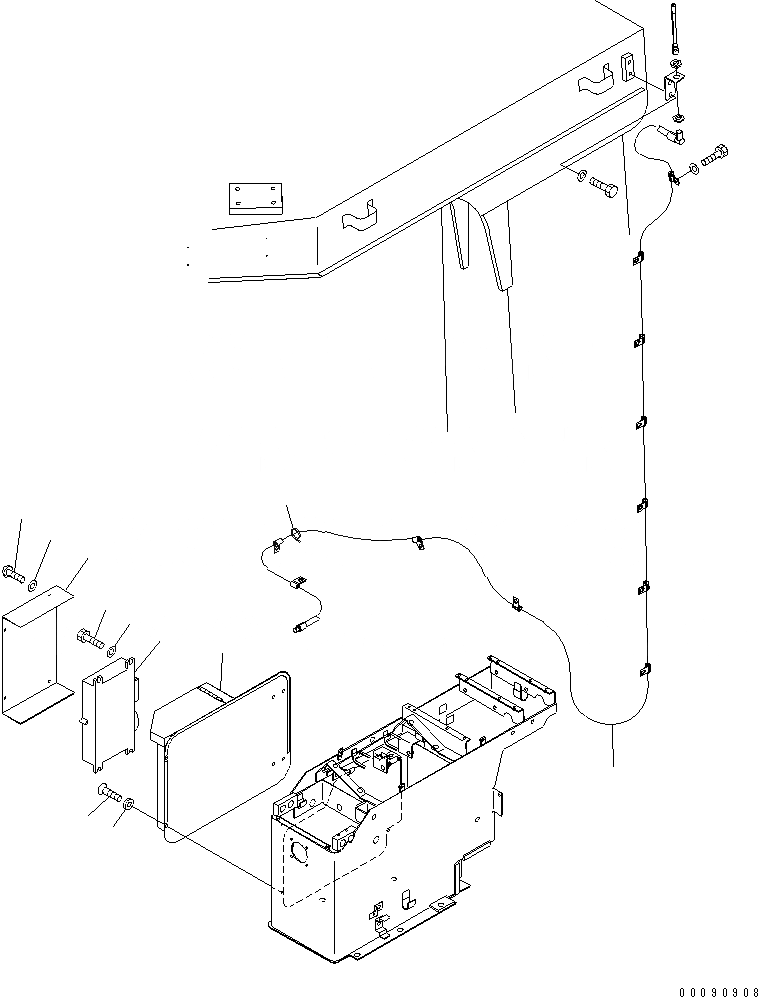 00090908