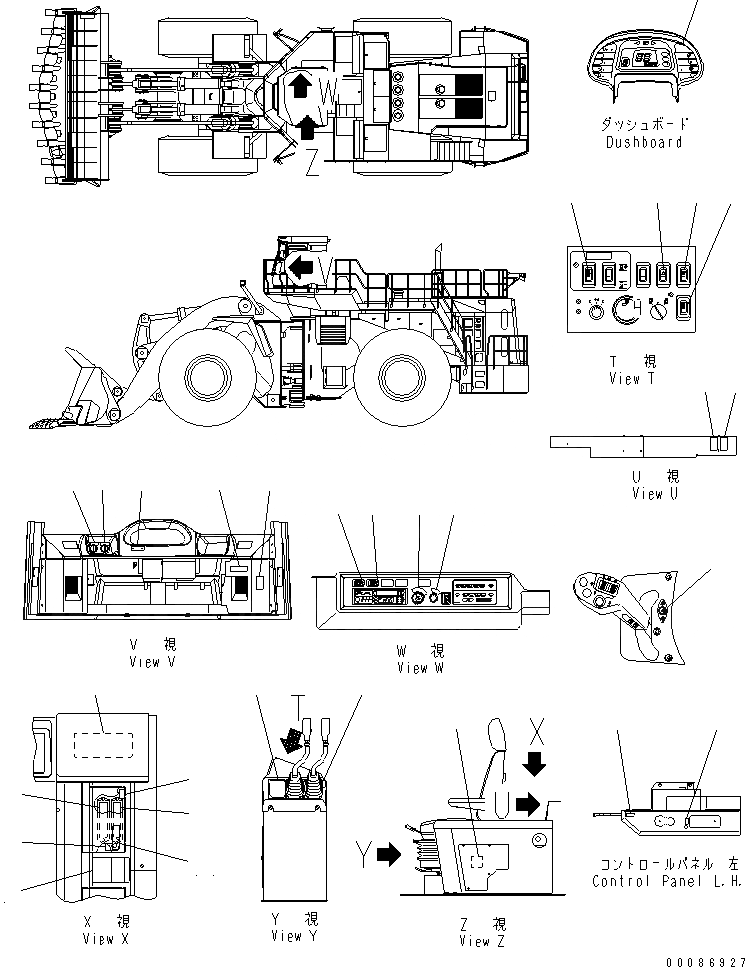 W
Z
ダッシュボード
Dushboard
V
T 視
View T
U 視
View U
V 視
View V
W 視
View W
T
X
U
Y
X 視
View X
Y 視
View Y
Z 視
View Z
コントロールパネル 左
Control Panel L.H.
00086927