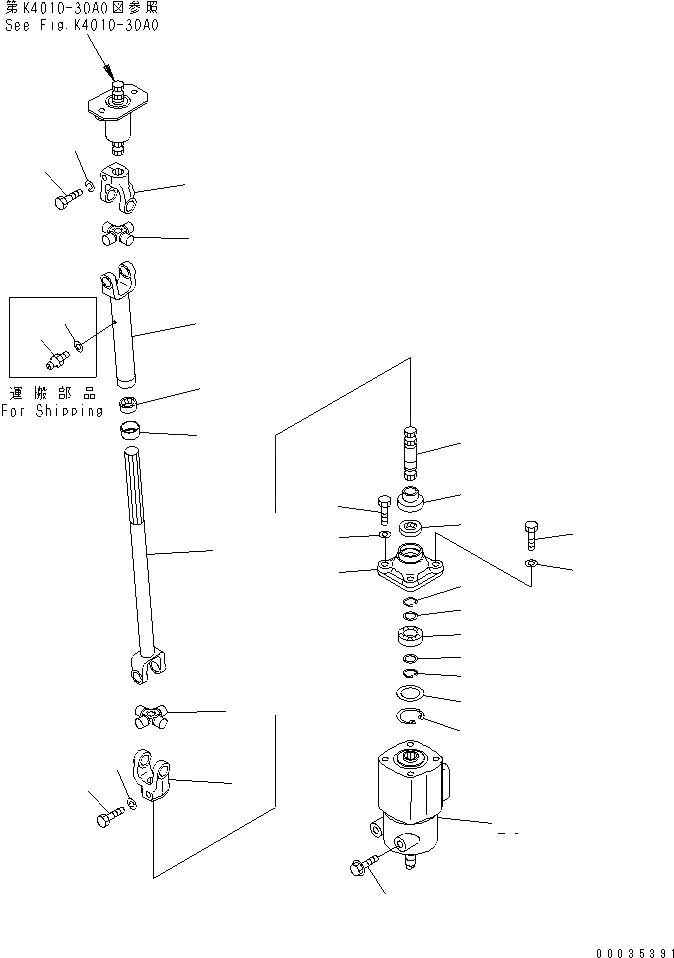 第K4010-30A0図参照
See Fig.K4010-30A0

運搬部品
For Shipping

00035391