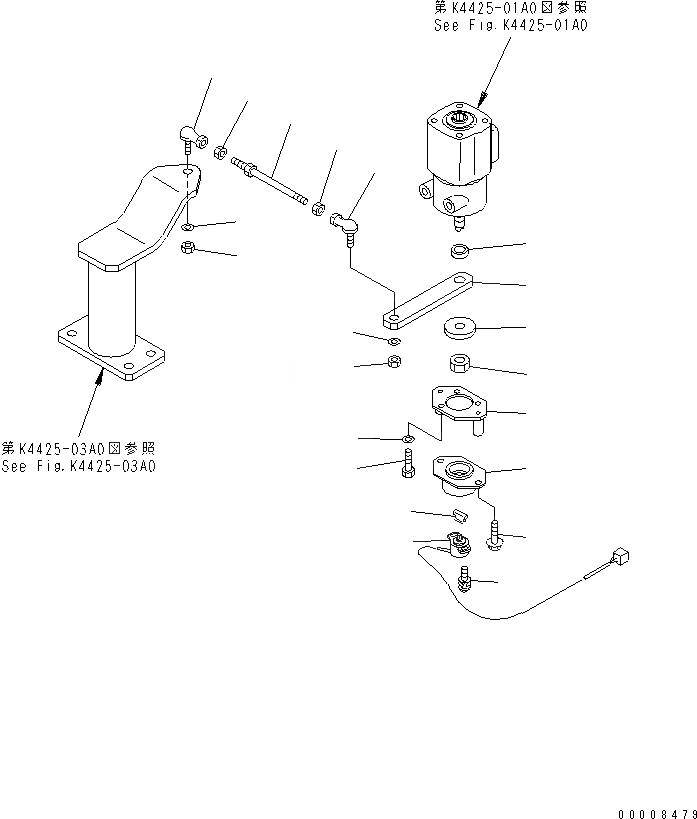 第K4425-01A0図参照
See Fig.K4425-01A0

第K4425-03A0図参照
See Fig.K4425-03A0

00008479