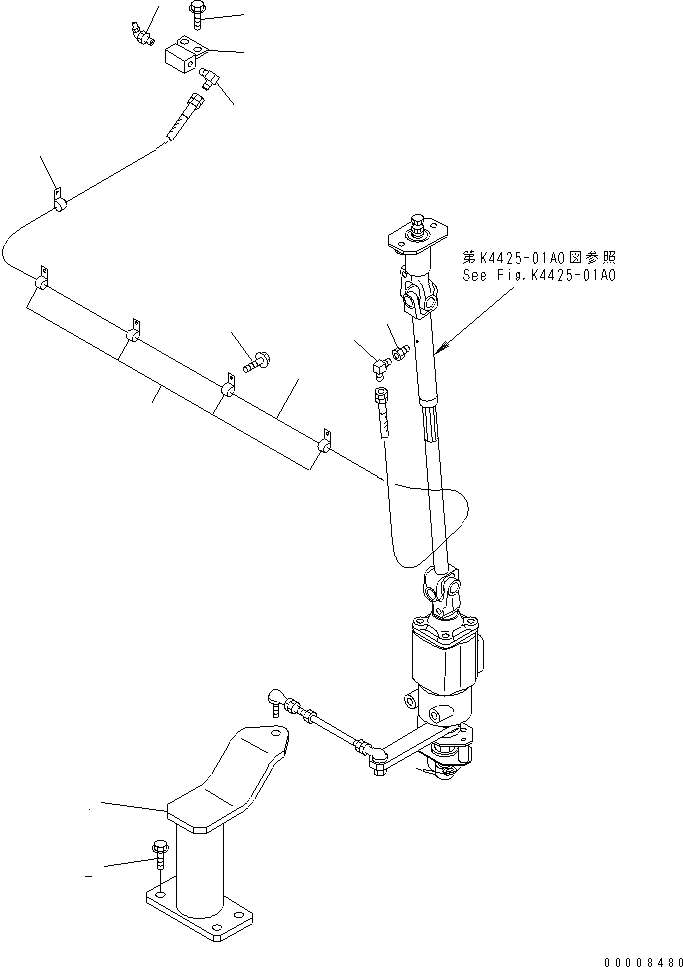 第K4425-01A0図参照
See Fig.K4425-01A0

00008480