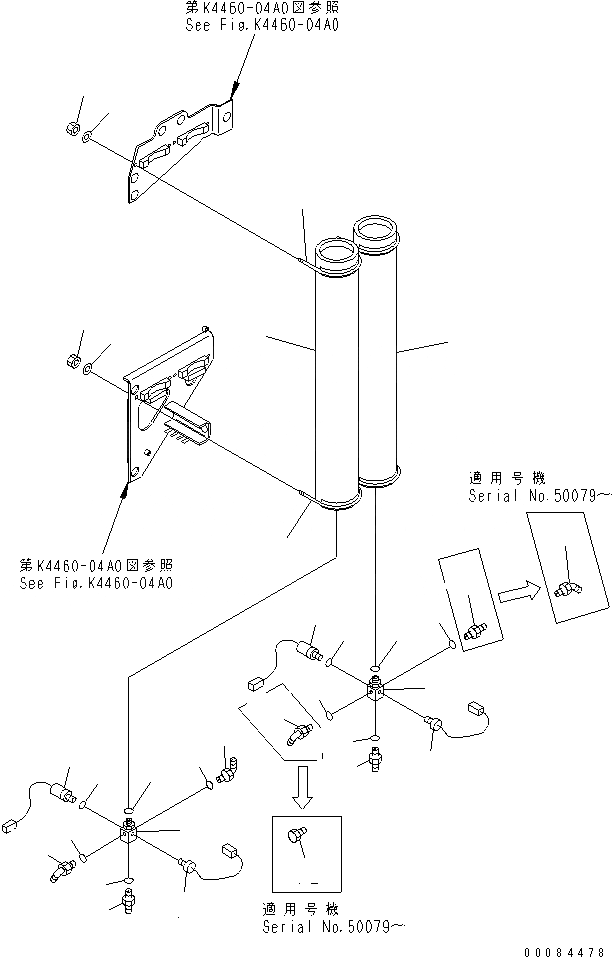 第K4460-04A0図参照
See Fig.K4460-04A0

第K4460-04A0図参照
See Fig.K4460-04A0

適用号機
Serial No.50079~

適用号機
Serial No.50079~

00084478