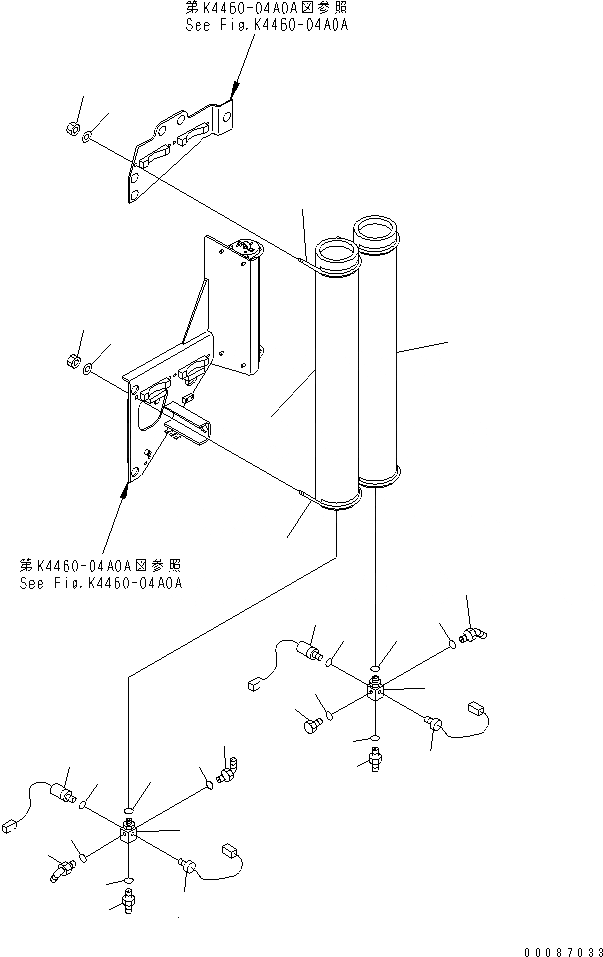 第K4460-04A0A図参照
See Fig.K4460-04A0A

第K4460-04A0A図参照
See Fig.K4460-04A0A

00087033