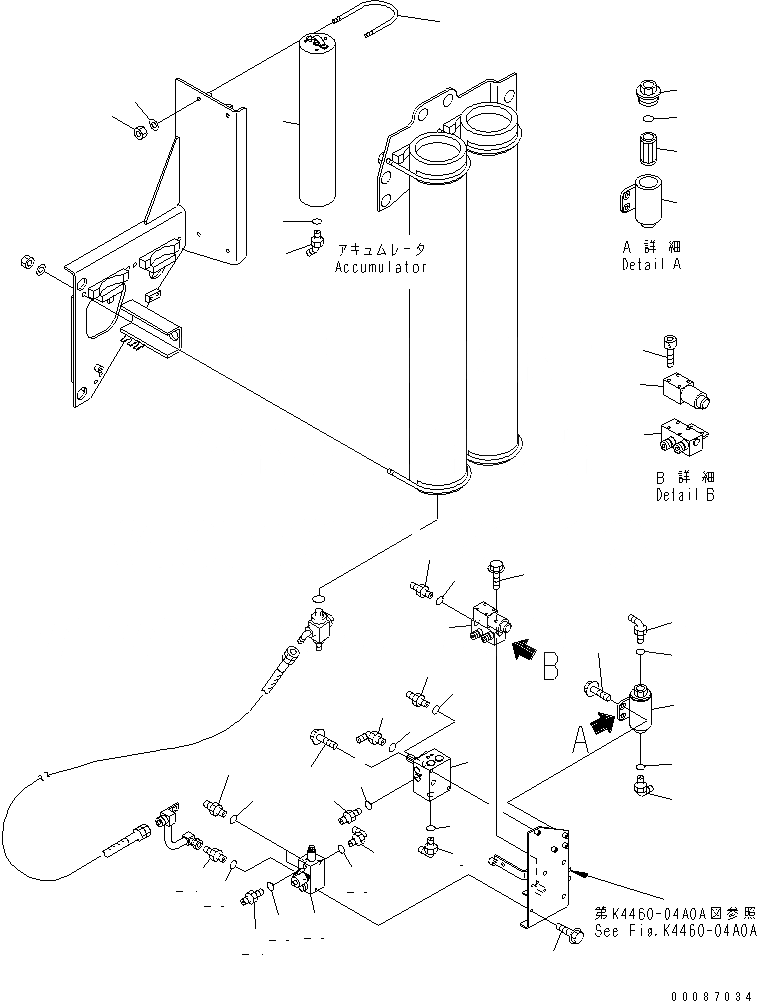 アキュムレータ
Accumulator

A 詳細
Detail A

B 詳細
Detail B

B

A

第K4460-04A0A図参照
See Fig.K4460-04A0A

00087034