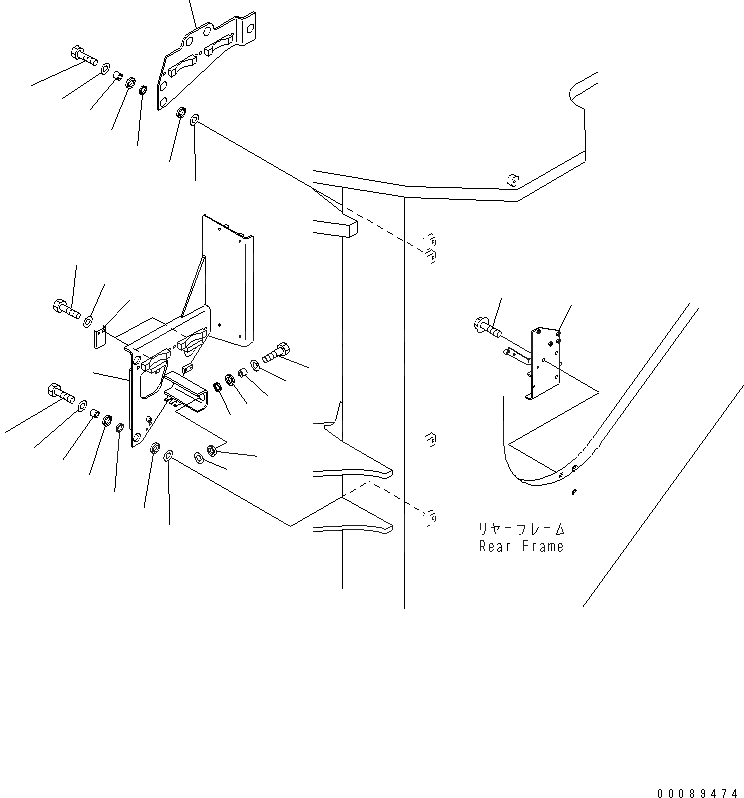 リヤーフレーム
Rear Frame

00089474