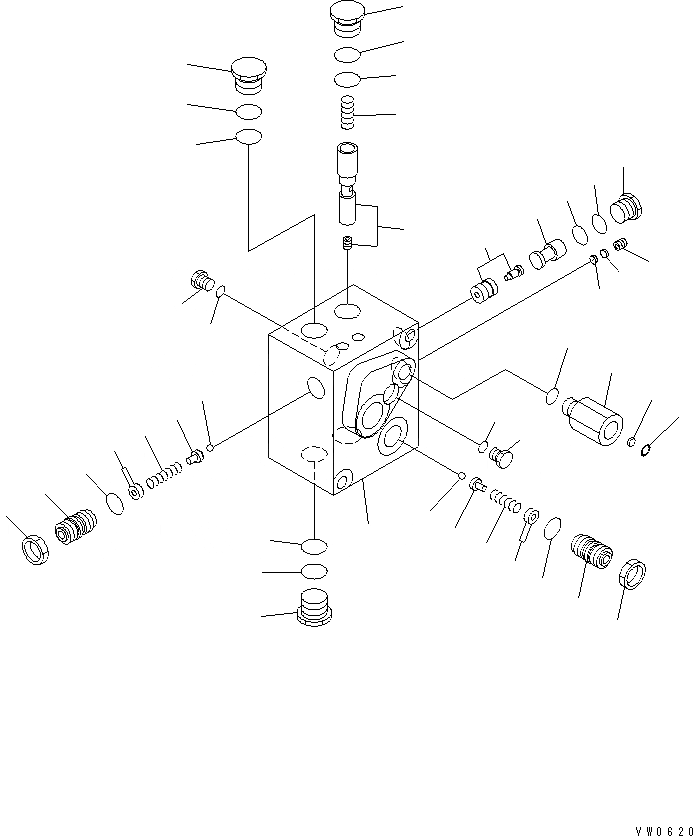 YW0620