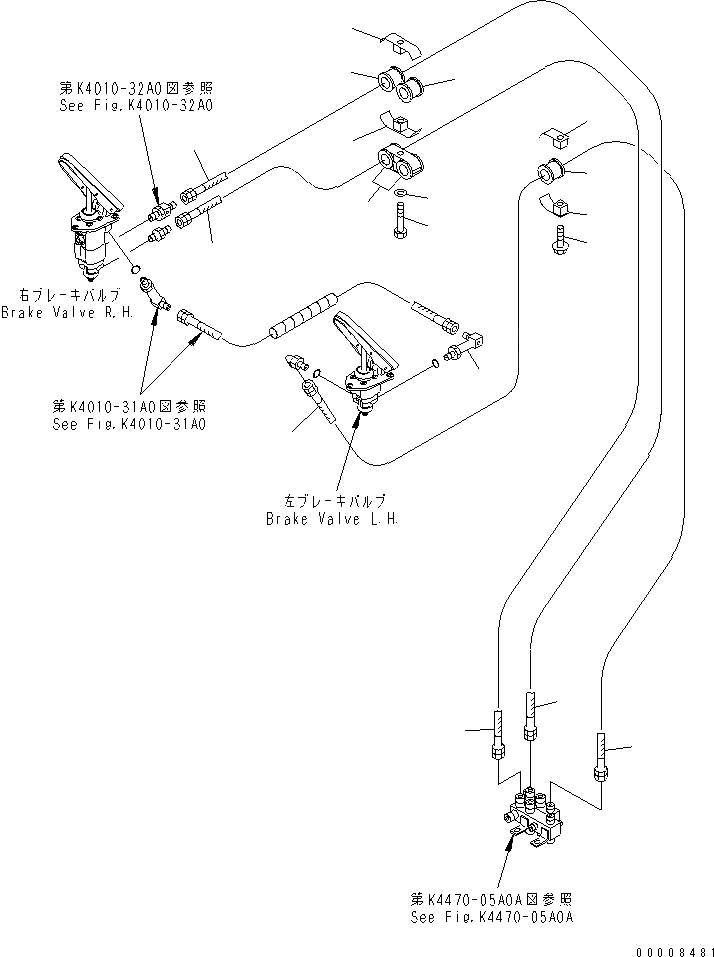 第K4010-32A0図参照
See Fig.K4010-32A0

右ブレーキバルブ
Brake Valve R.H.

第K4010-31A0図参照
See Fig.K4010-31A0

左ブレーキバルブ
Brake Valve L.H.

第K4470-05A0A図参照
See Fig.K4470-05A0A

00008481