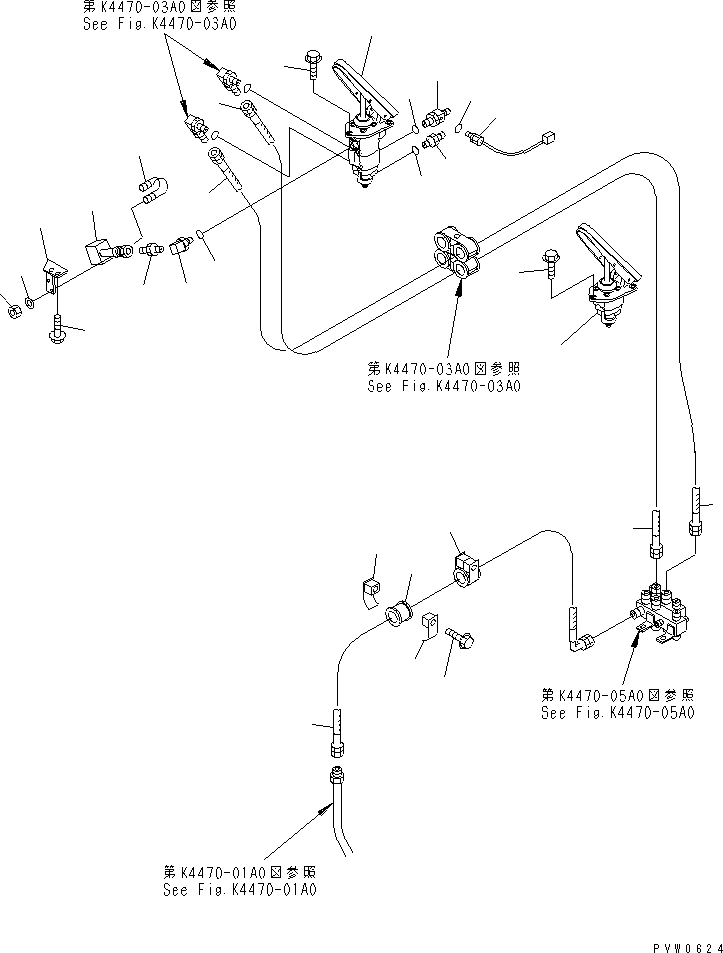 第K4470-03A0図参照
See Fig.K4470-03A0

第K4470-03A0図参照
See Fig.K4470-03A0

第K4470-05A0図参照
See Fig.K4470-05A0

第K4470-01A0図参照
See Fig.K4470-01A0

PVW0624