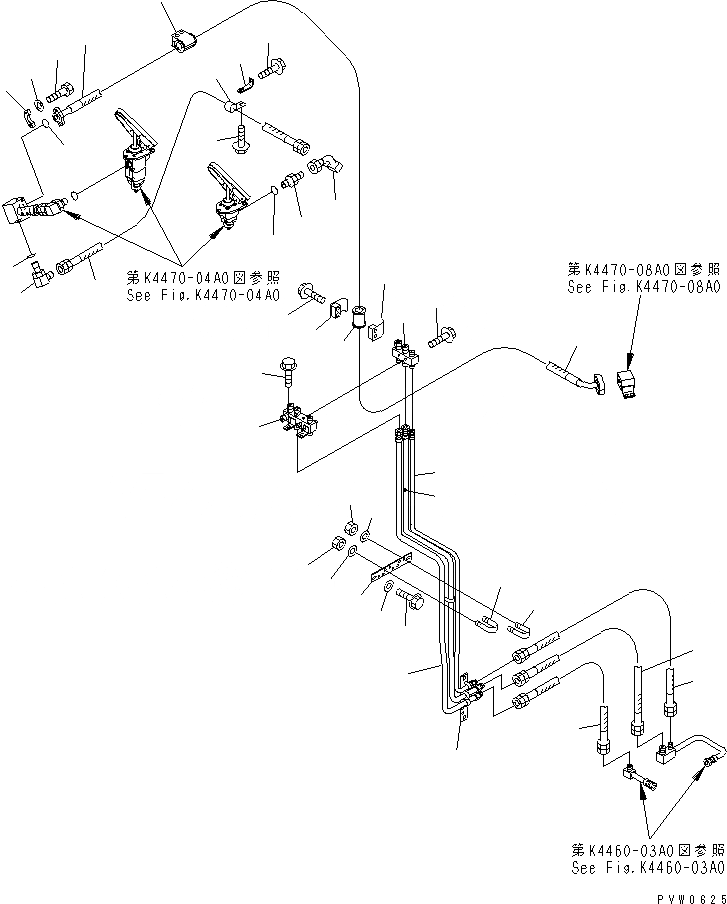 第K4470-04A0図参照
See Fig.K4470-04A0

第K4470-08A0図参照
See Fig.K4470-08A0

第K4460-03A0図参照
See Fig.K4460-03A0

PVW0625