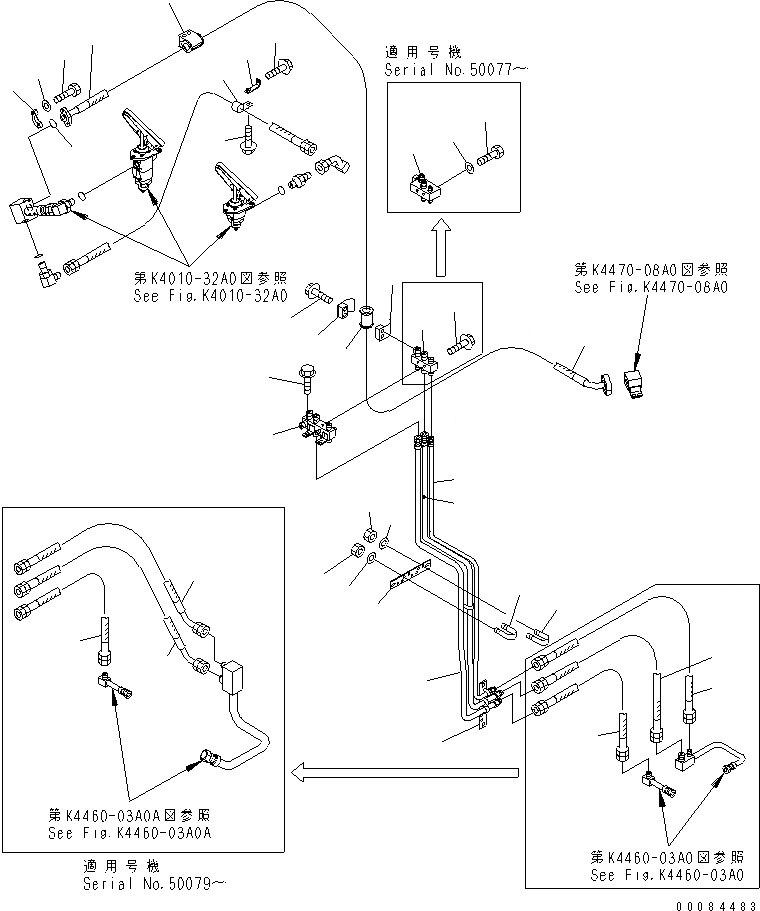 適用号機
Serial No.50077～

第K4010-32A0図参照
See Fig.K4010-32A0

第K4470-08A0図参照
See Fig.K4470-08A0

第K4460-03A0A図参照
See Fig.K4460-03A0A

適用号機
Serial No.50079～

第K4460-03A0図参照
See Fig.K4460-03A0

00084483