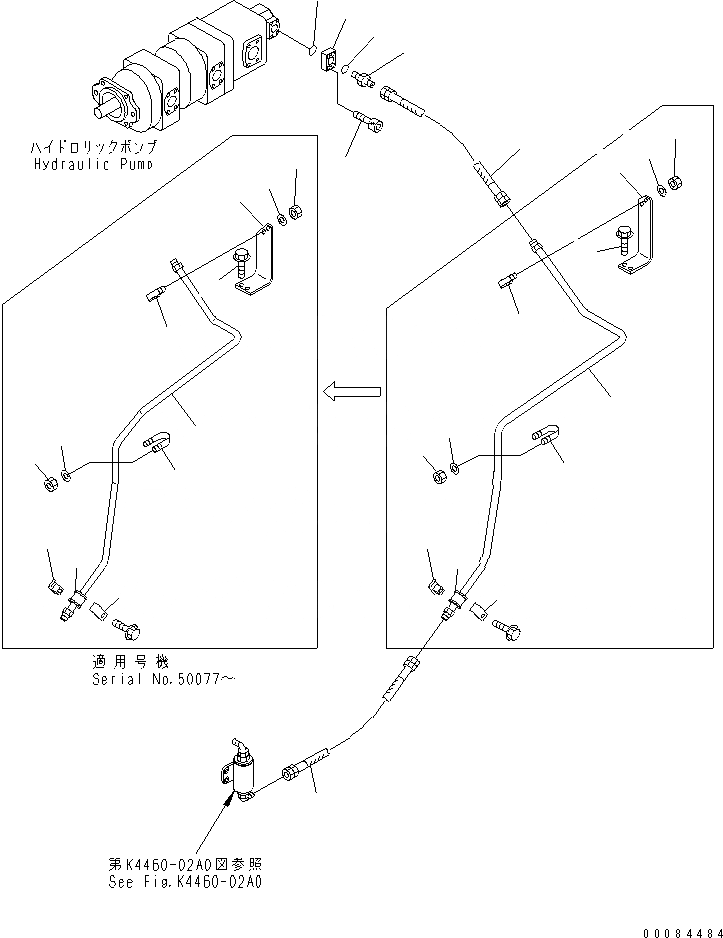 ハイドロリックポンプ
Hydraulic Pump

適用号機
Serial No.50077～

第K4460-02A0図参照
See Fig.K4460-02A0

00084484