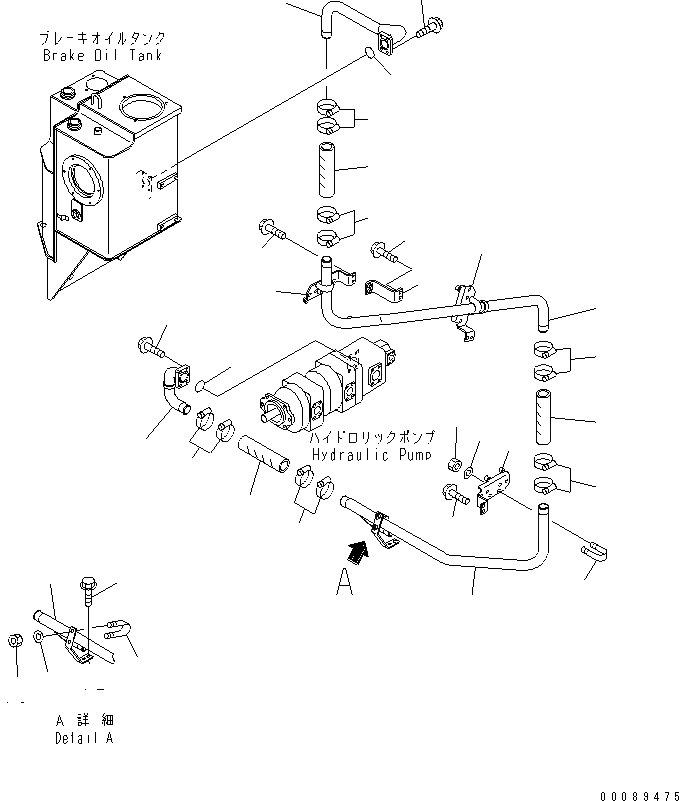 ブレーキオイルタンク
Brake Oil Tank

ハイドロリックポンプ
Hydraulic Pump

A

A 詳 細
Detail A

00089475