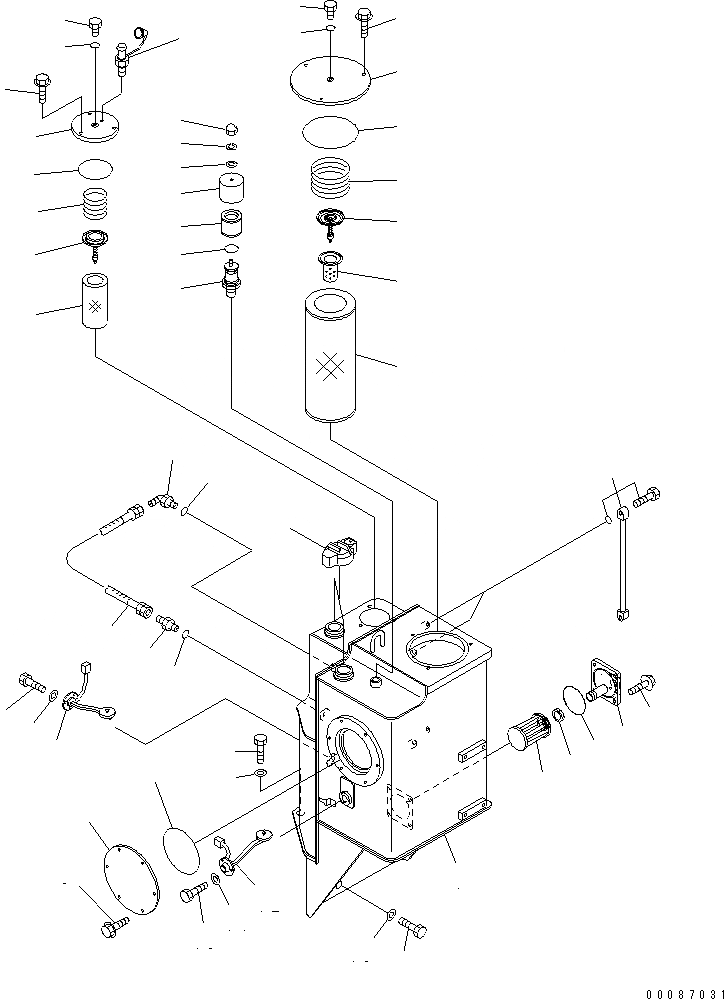 00087031