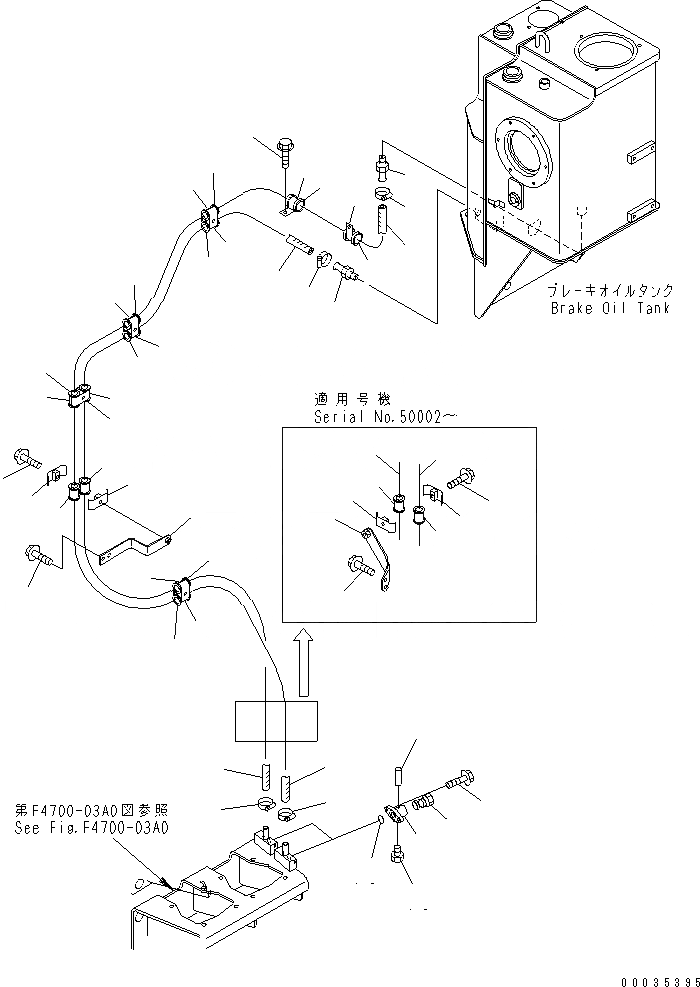 ブレーキオイルタンク
Brake Oil Tank

適用号機
Serial No.50002~

第F4700-03A0図参照
See Fig.F4700-03A0

00035395