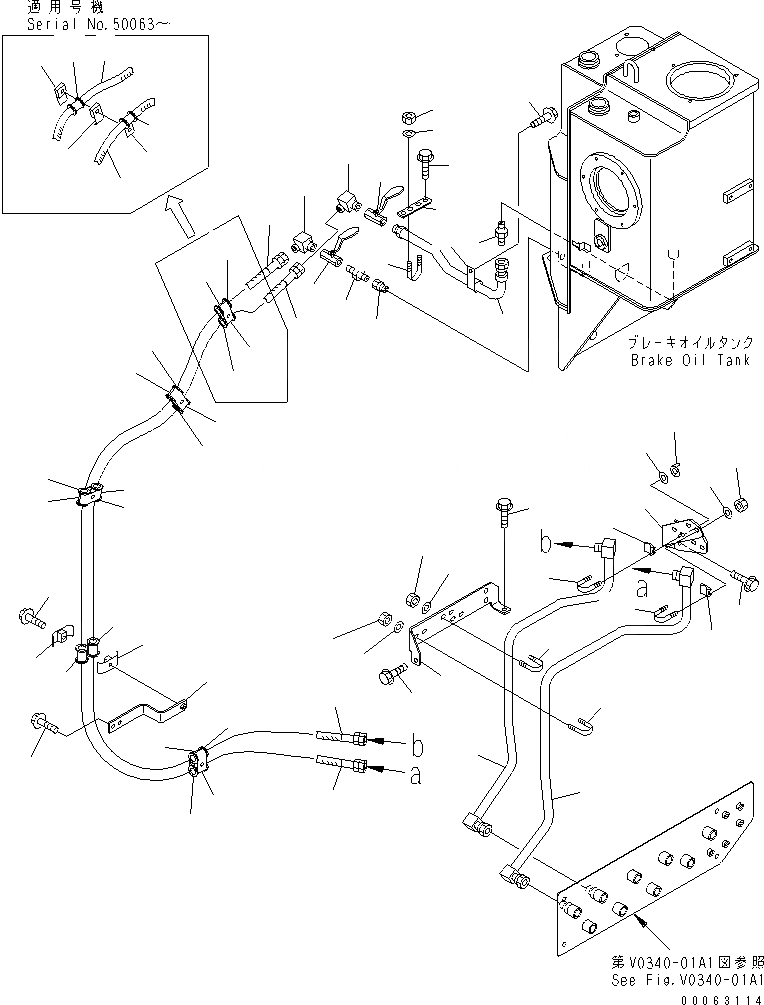 適用号機
Serial No.50063～

ブレーキオイルタンク
Brake Oil Tank

b
a
b
a

第V0340-01A1図参照
See Fig.V0340-01A1
00063114