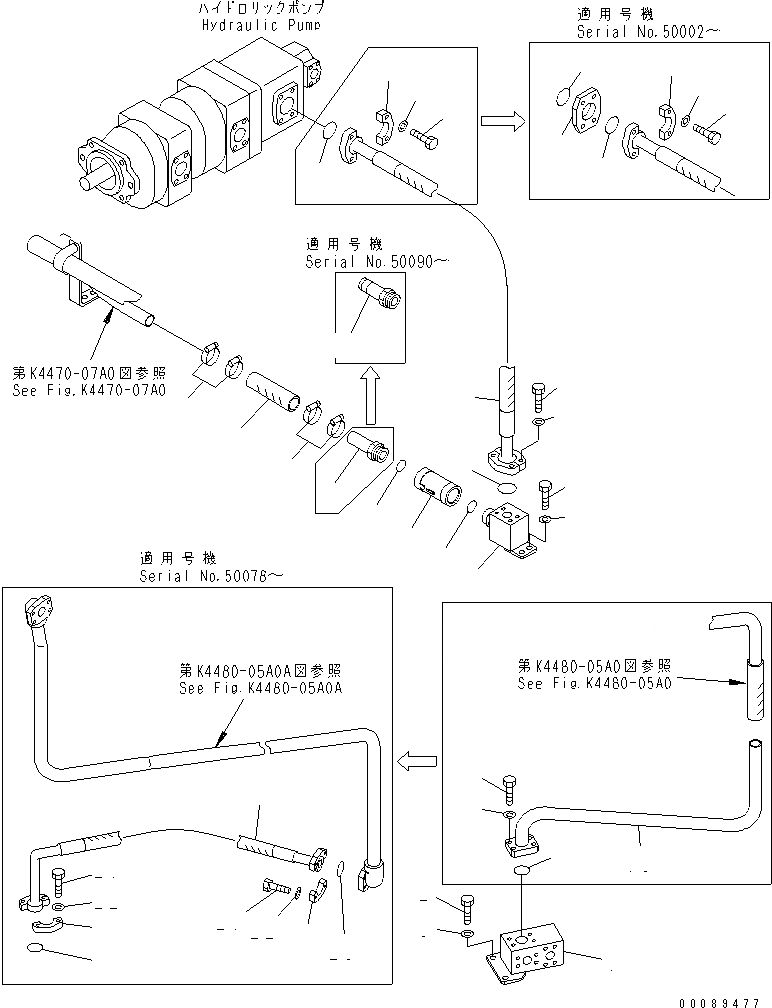 ハイドロリックポンプ
Hydraulic Pump

適用号機
Serial No.50002～

適用号機
Serial No.50090～

第K4470-07A0図参照
See Fig.K4470-07A0

適用号機
Serial No.50076～

第K4480-05A0A図参照
See Fig.K4480-05A0A

第K4480-05A0図参照
See Fig.K4480-05A0

00089477