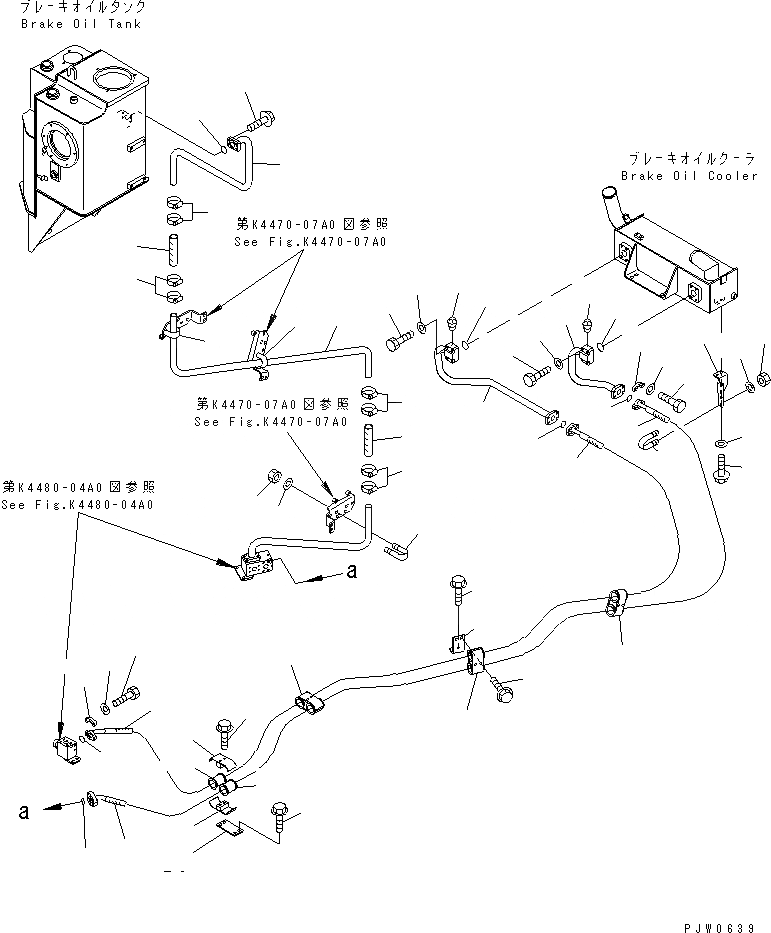 ブレーキオイルタンク
Brake Oil Tank

ブレーキオイルクーラ
Brake Oil Cooler

第K4470-07A0図参照
See Fig.K4470-07A0

第K4470-07A0図参照
See Fig.K4470-07A0

第K4480-04A0図参照
See Fig.K4480-04A0

a

a

PJW0639