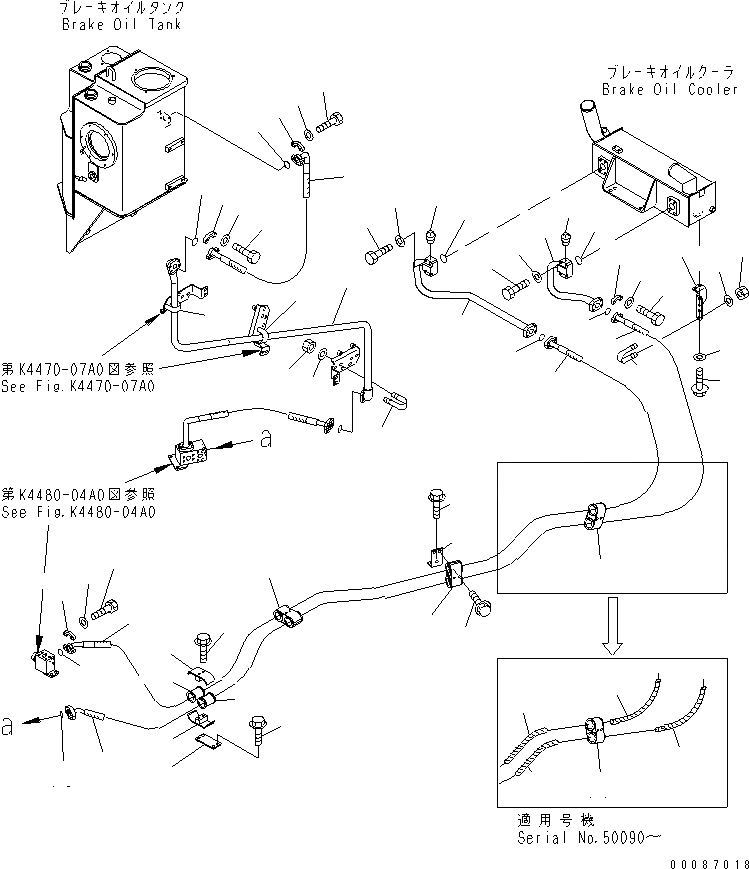 ブレーキオイルタンク
Brake Oil Tank

ブレーキオイルクーラ
Brake Oil Cooler

第K4470-07A0図参照
See Fig.K4470-07A0

a

第K4480-04A0図参照
See Fig.K4480-04A0

a

適用号機
Serial No.50090～

00087018