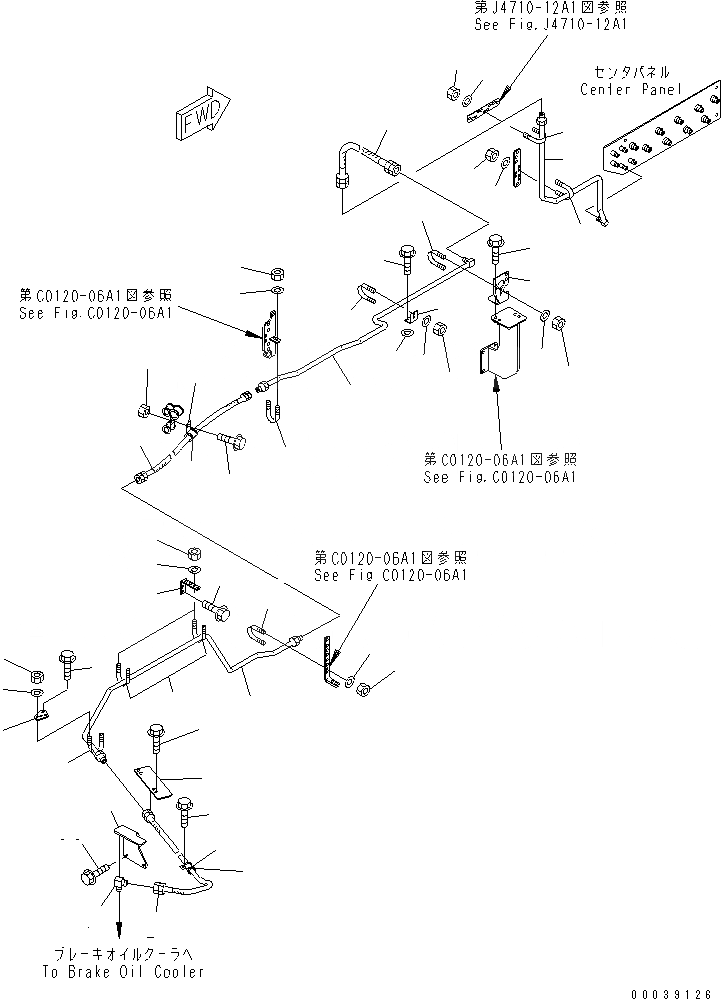 第J4710-12A1図参照
See Fig.J4710-12A1

センタパネル
Center Panel

FWD

第C0120-06A1図参照
See Fig.C0120-06A1

第C0120-06A1図参照
See Fig.C0120-06A1

第C0120-06A1図参照
See Fig C0120-06A1

ブレーキオイルクーラへ
To Brake Oil Cooler

00039126